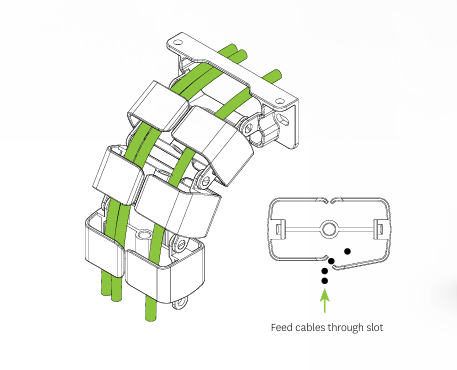 Feed cables through slot